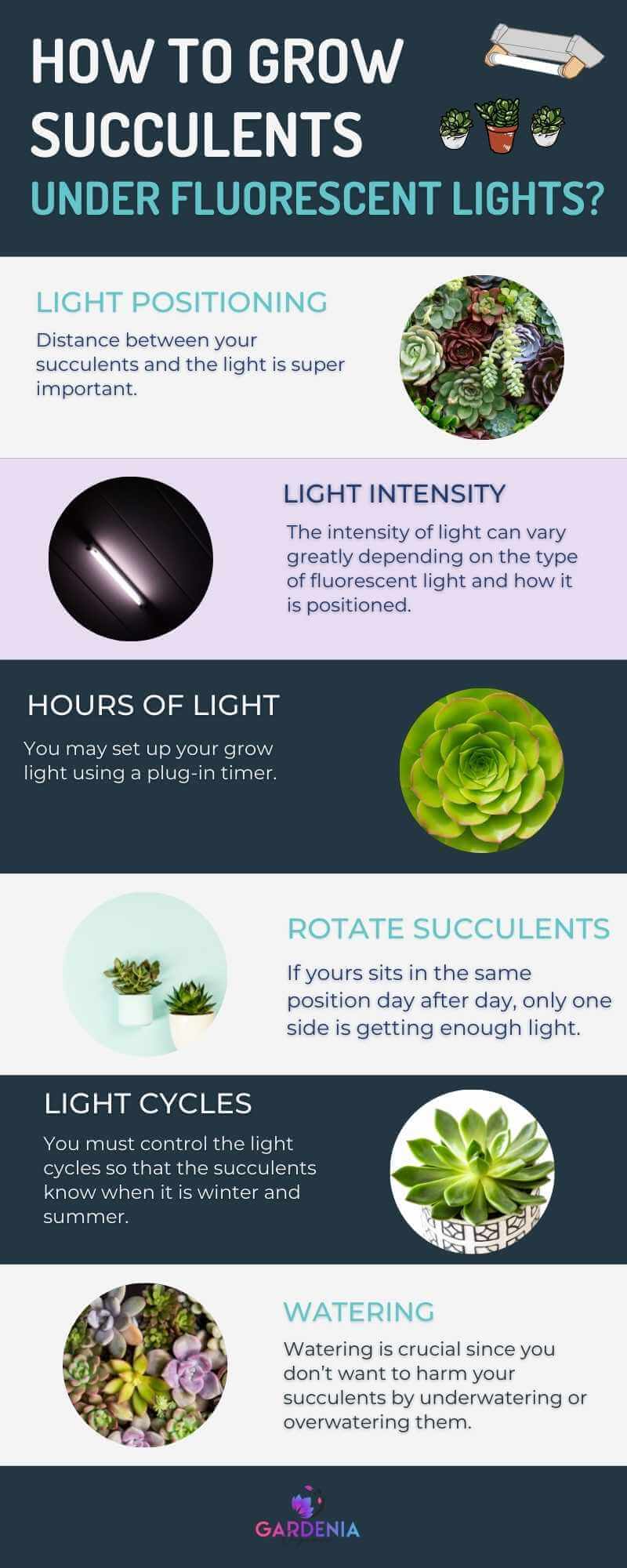 HOW TO GROW SUCCULENTS UNDER FLUORESCENT LIGHTS?

LIGHT POSITIONING

Distance between your succulents and the light is super important.

LIGHT INTENSITY

The intensity of light can vary greatly depending on the type of fluorescent light and how it is positioned.

HOURS OF LIGHT

You may set up your grow light using a plug-in timer.

ROTATE SUCCULENTS

If yours sits in the same position day after day, only one side is getting enough light.

LIGHT CYCLES

You must control the light cycles so that the succulents know when it is winter and summer.

WATERING

Watering is crucial since you don't want to harm your succulents by underwatering or overwatering them.

GARDENIA