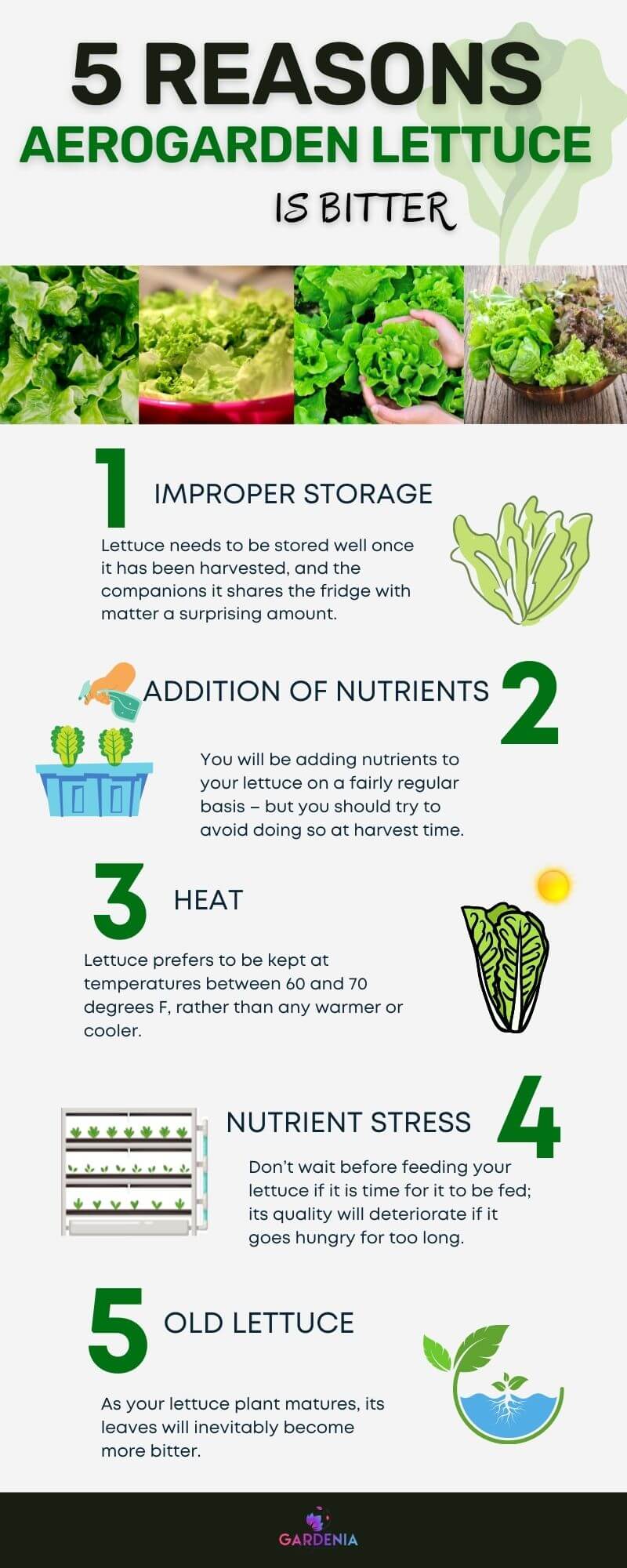 5 REASONS
AEROGARDEN LETTUCE
IS BITTER

1
IMPROPER STORAGE
Lettuce needs to be stored well once it has been harvested, and the companions it shares the fridge with matter a surprising amount.

ADDITION OF NUTRIENTS
2
You will be adding nutrients to your lettuce on a fairly regular basis – but you should try to avoid doing so at harvest time.

3
HEAT
Lettuce prefers to be kept at temperatures between 60 and 70 degrees F, rather than any warmer or cooler.

NUTRIENT STRESS
4
Don't wait before feeding your lettuce if it is time for it to be fed; its quality will deteriorate if it goes hungry for too long.

5
OLD LETTUCE
As your lettuce plant matures, its leaves will inevitably become more bitter.

GARDENIA