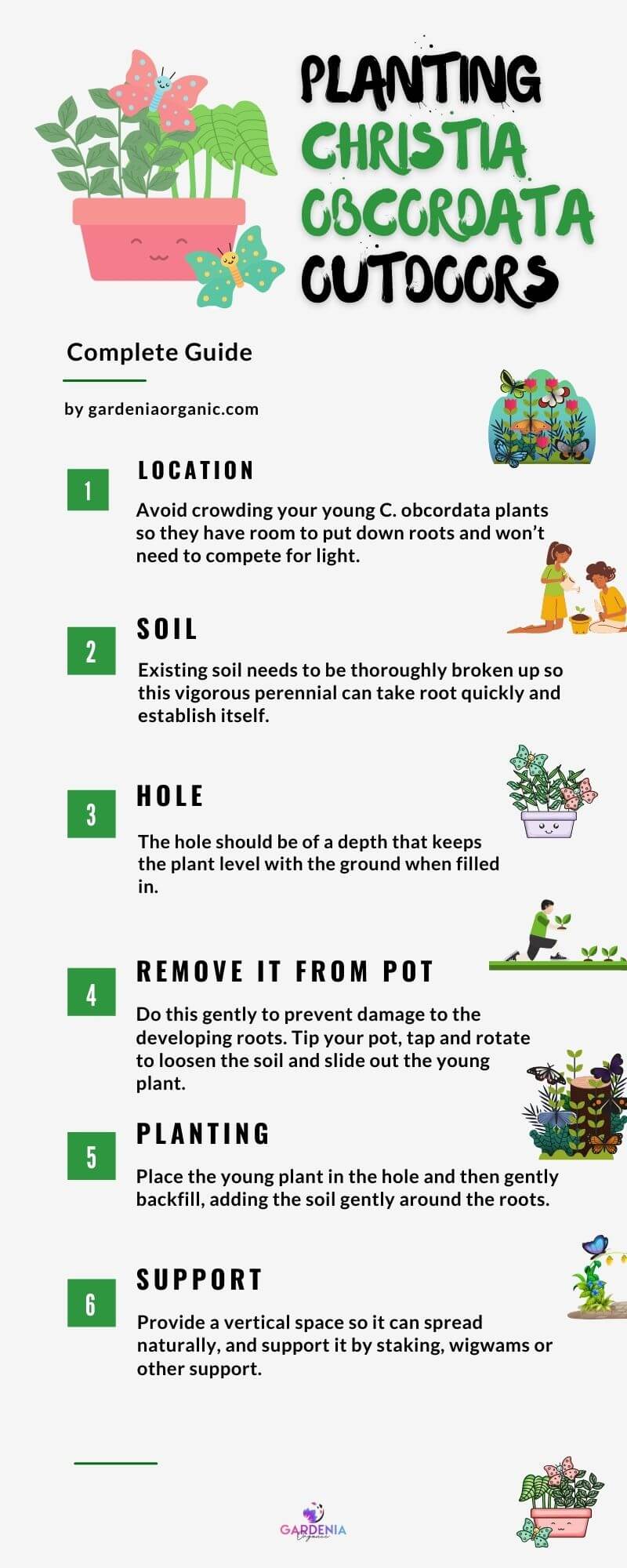 PLANTING CHRISTIA OBCORDATA OUTDOORS

Complete Guide

by gardeniaorganic.com

1

LOCATION

Avoid crowding your young C. obcordata plants so they have room to put down roots and won't need to compete for light.

2

SOIL

Existing soil needs to be thoroughly broken up so this vigorous perennial can take root quickly and establish itself.

3

HOLE

The hole should be of a depth that keeps the plant level with the ground when filled in.

4

REMOVE IT FROM POT

Do this gently to prevent damage to the developing roots. Tip your pot, tap and rotate to loosen the soil and slide out the young plant.

5

PLANTING

Place the young plant in the hole and then gently backfill, adding the soil gently around the roots.

6

SUPPORT

Provide a vertical space so it can spread naturally, and support it by staking, wigwams or other support.

GARDENIA Organic